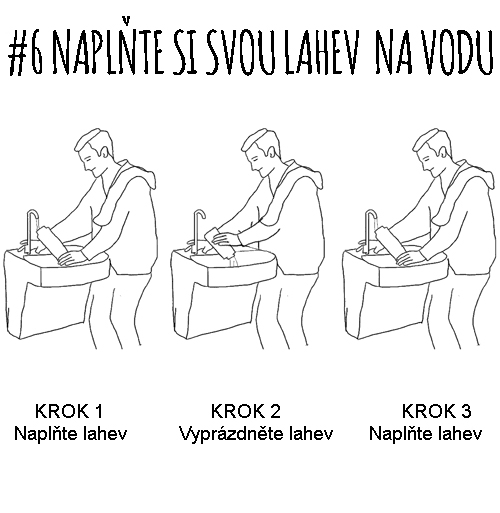 #6 NAPLŇTE SI SVOU LAHEV NA VODU

KROK 1
Naplňte lahev

KROK 2
Vyprázdněte lahev

KROK 3
Naplňte lahev